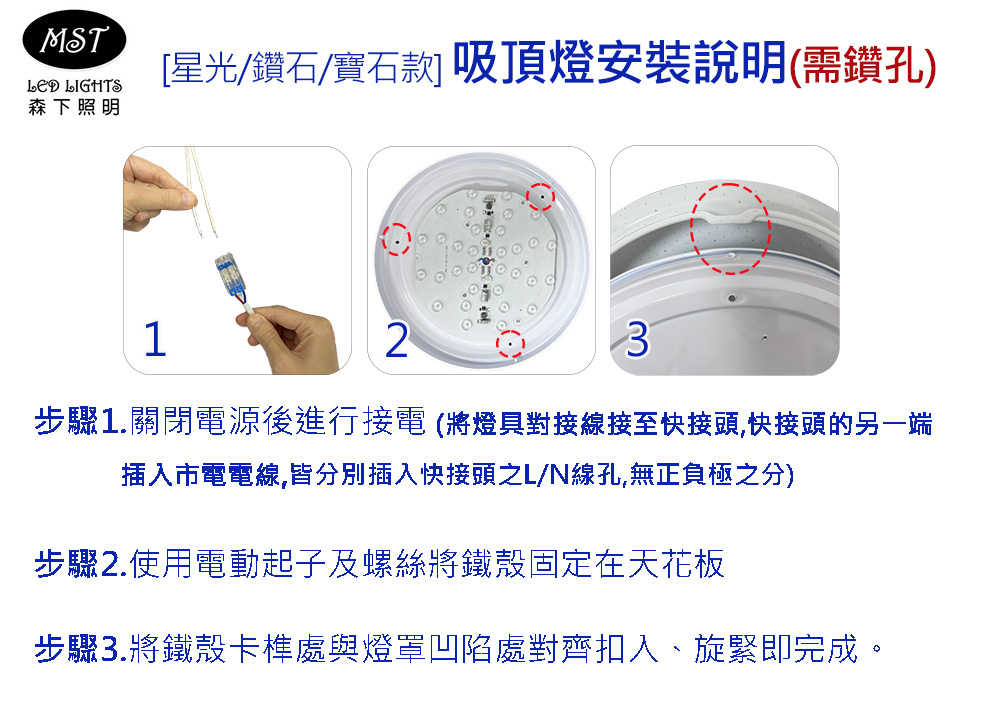 MST
LED LIGHTS
森下照明

[星光/鑽石/寶石款] 吸頂燈安裝說明(需鑽孔)

1

2

3

步驟1.關閉電源後進行接電 (將燈具對接線接至快接頭,快接頭的另一端插入市電電線,皆分別插入快接頭之L/N線孔,無正負極之分)

步驟2.使用電動起子及螺絲將鐵殼固定在天花板

步驟3.將鐵殼卡榫處與燈罩凹陷處對齊扣入、旋緊即完成。